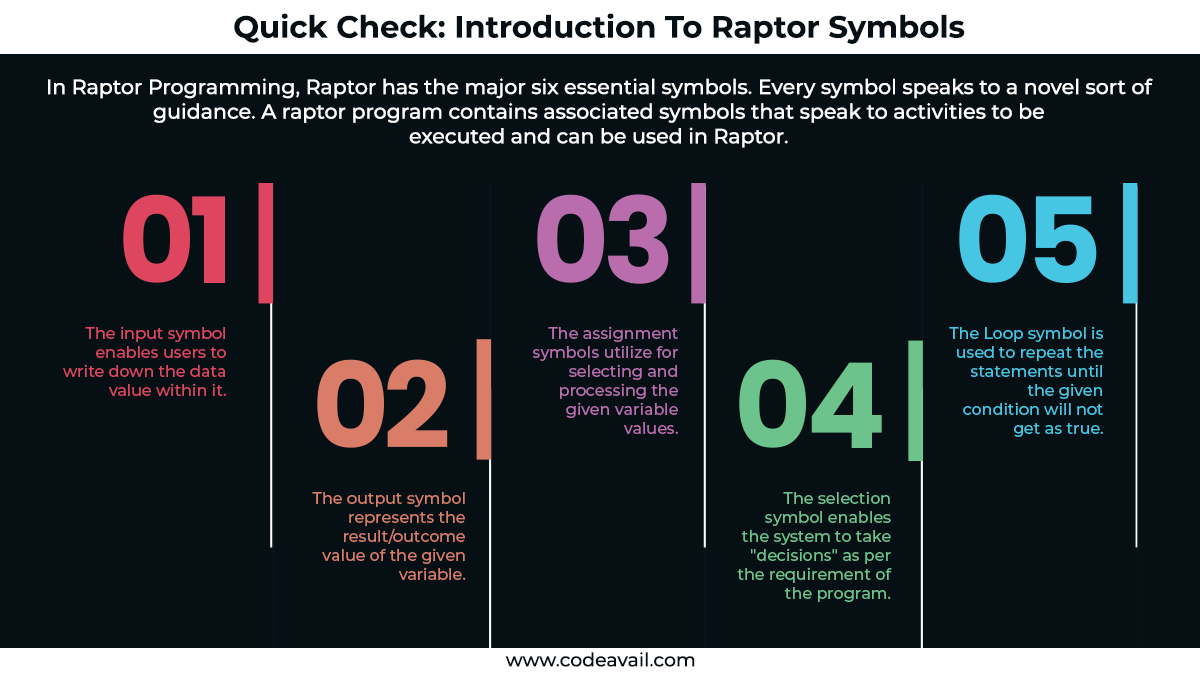 Quick Check: Introduction To Raptor Symbols

In Raptor Programming, Raptor has the major six essential symbols. Every symbol speaks to a novel sort of guidance. A raptor program contains associated symbols that speak to activities to be executed and can be used in Raptor.

01

The input symbol enables users to write down the data value within it.

02

The output symbol represents the result/outcome value of the given variable.

03

The assignment symbols utilize for selecting and processing the given variable values.

04

The selection symbol enables the system to take "decisions" as per the requirement of the program.

05

The Loop symbol is used to repeat the statements until the given condition will not get as true.

www.codeavail.com