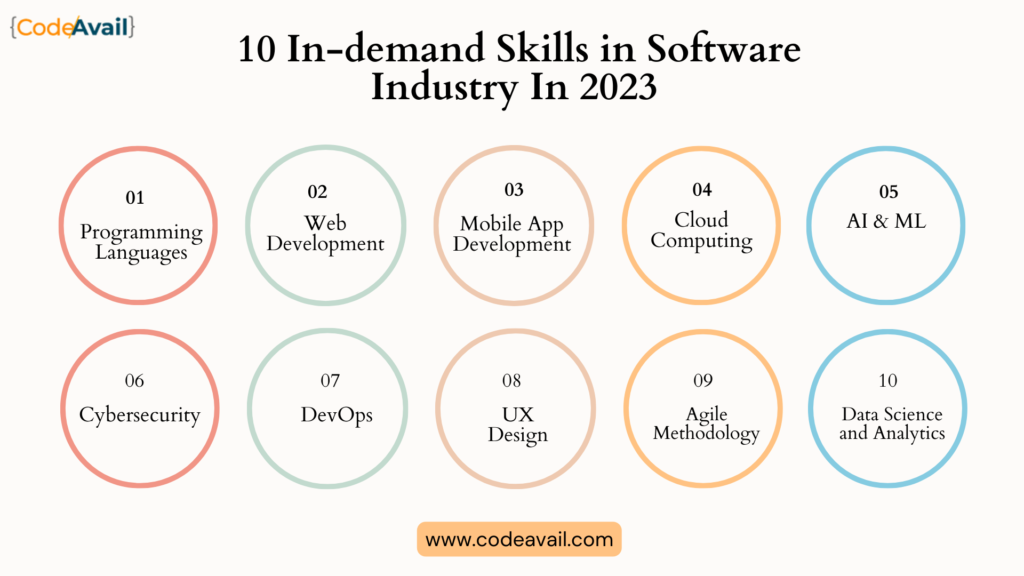 {CodeAvail}

10 In-demand Skills in Software Industry In 2023

01
Programming Languages

02
Web Development

03
Mobile App Development

04
Cloud Computing

05
AI & ML

06
Cybersecurity

07
DevOps

08
UX Design

09
Agile Methodology

10
Data Science and Analytics

www.codeavail.com